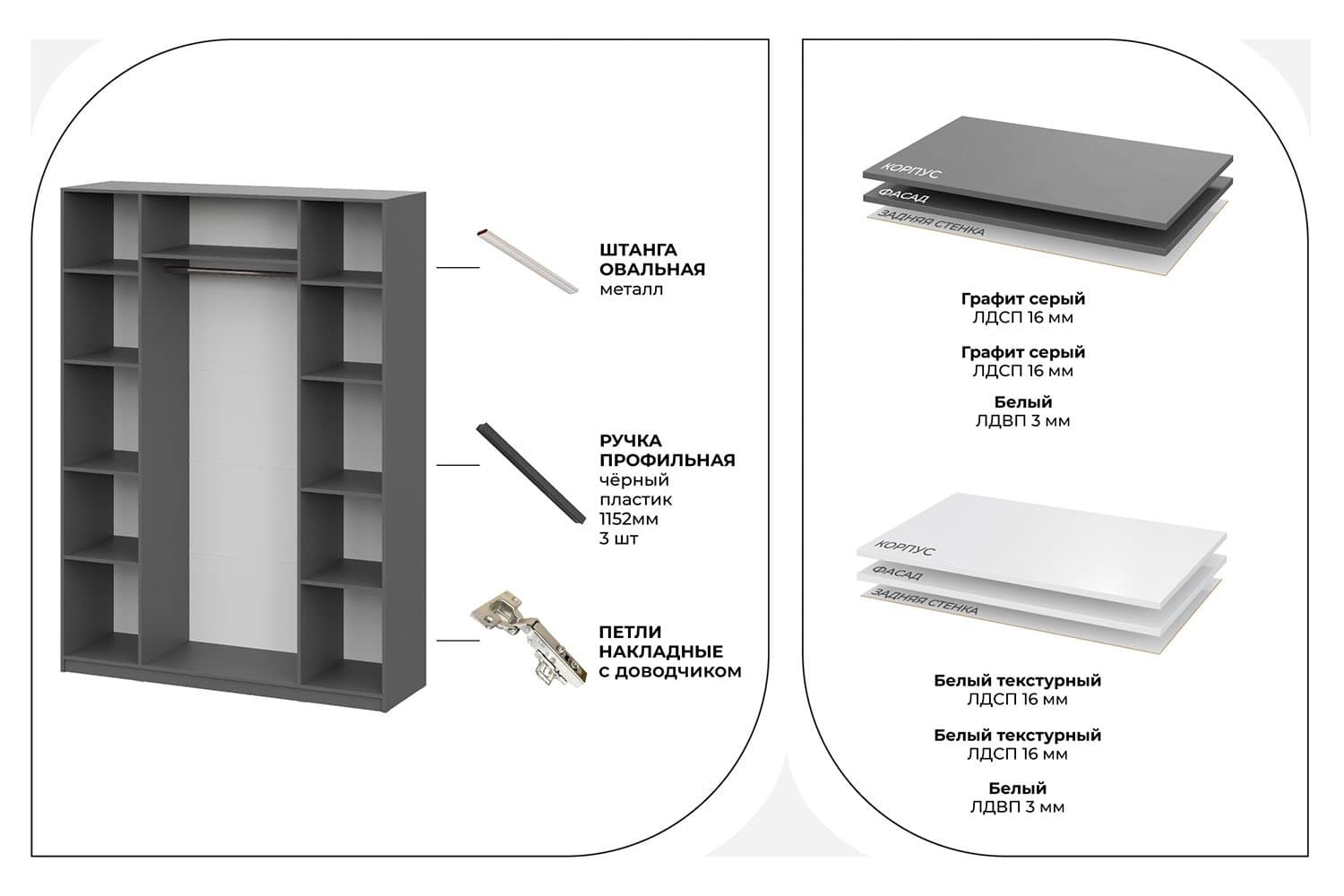 ШТАНГА
ОВАЛЬНАЯ
металл

РУЧКА
ПРОФИЛЬНАЯ
чёрный
пластик
1152мм
3 шт

ПЕТЛИ
НАКЛАДНЫЕ
с доводчиком

КОРПУС
ФАСАД
ЗАДНЯЯ СТЕНКА

Графит серый
ЛДСП 16 мм

Графит серый
ЛДСП 16 мм

Белый
ЛДВП 3 мм

КОРПУС
ФАСАД
ЗАДНЯЯ СТЕНКА

Белый текстурный
ЛДСП 16 мм

Белый текстурный
ЛДСП 16 мм

Белый
ЛДВП 3 мм